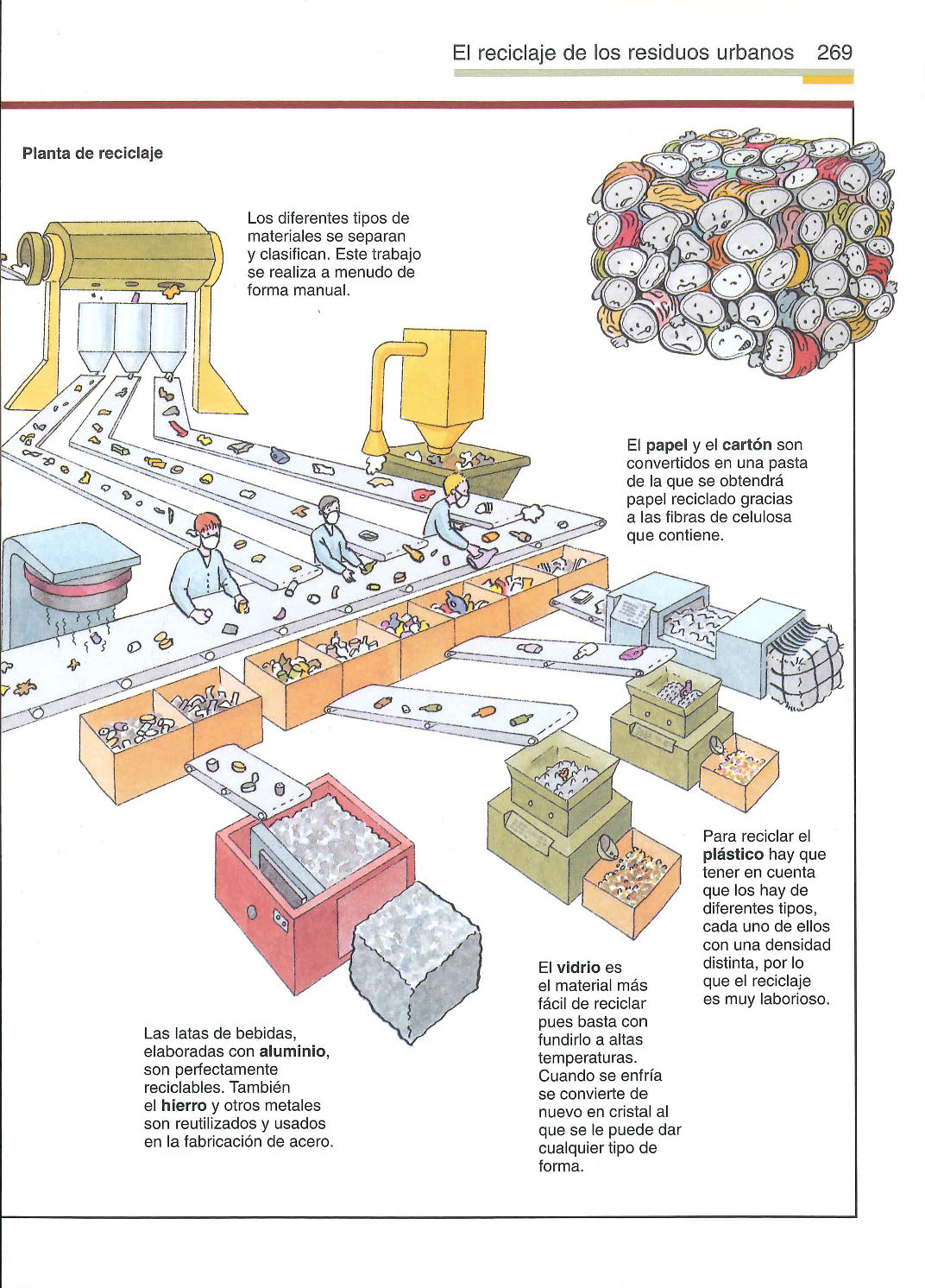 El reciclaje de los residuos urbanos 269

Planta de reciclaje

Los diferentes tipos de materiales se separan y clasifican. Este trabajo se realiza a menudo de forma manual.

El papel y el cartón son convertidos en una pasta de la que se obtendrá papel reciclado gracias a las fibras de celulosa que contiene.

Para reciclar el plástico hay que tener en cuenta que los hay de diferentes tipos, cada uno de ellos con una densidad distinta, por lo que el reciclaje es muy laborioso.

El vidrio es el material más fácil de reciclar pues basta con fundirlo a altas temperaturas. Cuando se enfría se convierte de nuevo en cristal al que se le puede dar cualquier tipo de forma.

Las latas de bebidas, elaboradas con aluminio, son perfectamente reciclables. También el hierro y otros metales son reutilizados y usados en la fabricación de acero.